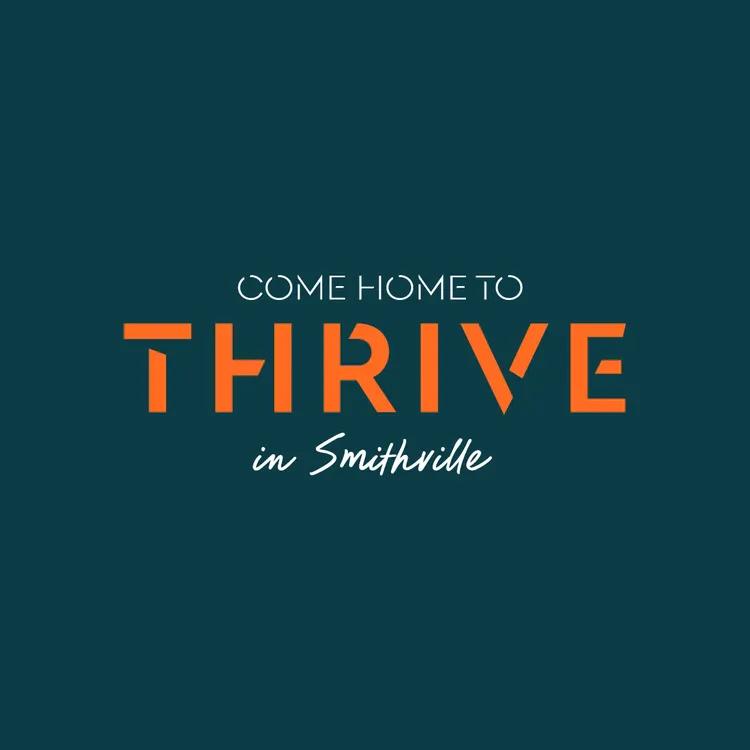 COME HOME TO
THRIVE
in Smithville